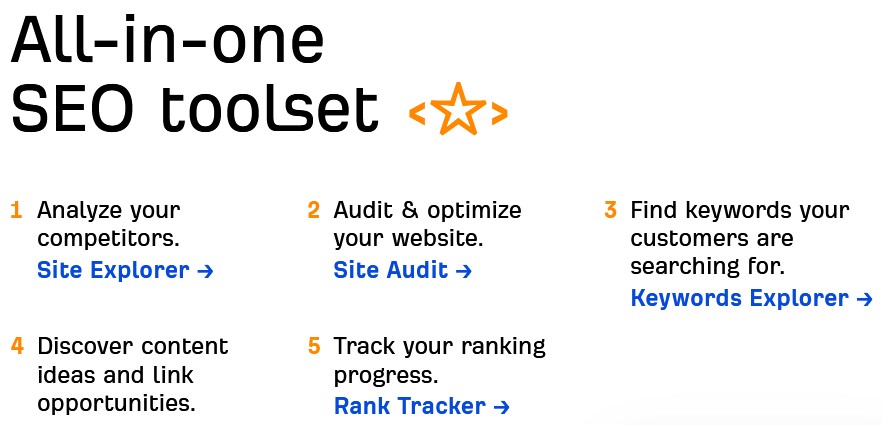 All-in-one SEO toolset

1 Analyze your competitors.
Site Explorer →

2 Audit & optimize your website.
Site Audit →

3 Find keywords your customers are searching for.
Keywords Explorer →

4 Discover content ideas and link opportunities.

5 Track your ranking progress.
Rank Tracker →